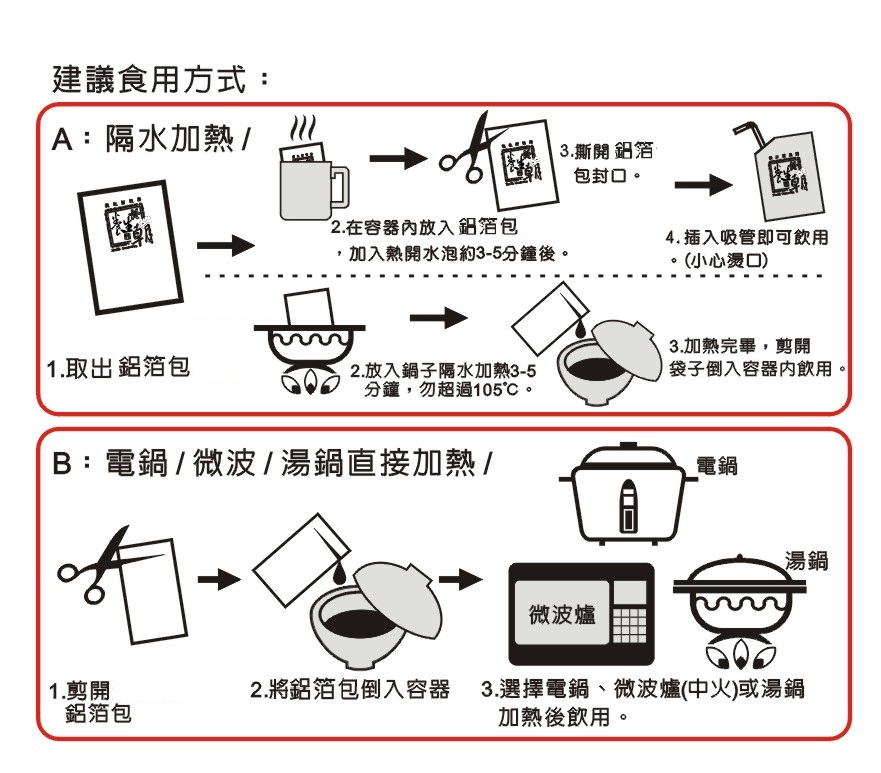 建議食用方式：

A：隔水加熱 /

1.取出 鋁箔包

2.在容器內放入 鋁箔包，加入熱開水泡約3-5分鐘後。

3.撕開 鋁箔包封口。

4. 插入吸管即可飲用。(小心燙口)

2.放入鍋子隔水加熱3-5分鐘，勿超過105°C。

3.加熱完畢，剪開袋子倒入容器內飲用。

B：電鍋 / 微波 / 湯鍋直接加熱 /

電鍋

湯鍋

微波爐

1.剪開鋁箔包

2.將鋁箔包倒入容器

3.選擇電鍋、微波爐(中火)或湯鍋加熱後飲用。